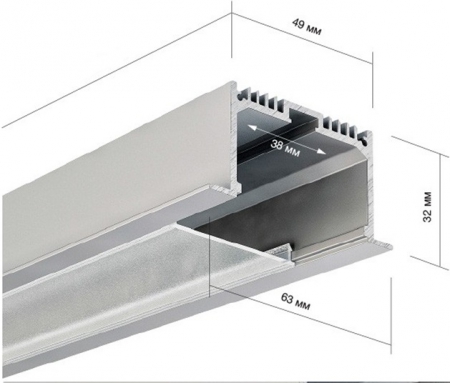 49 мм

38 мм

32 мм

63 мм